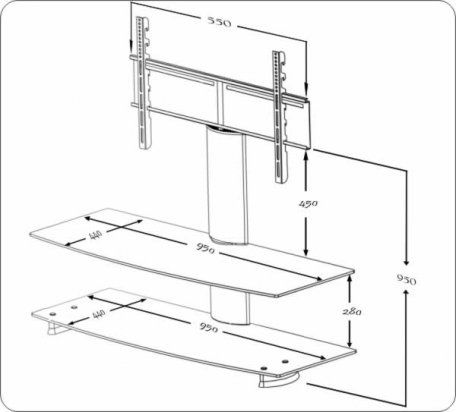 550

450

440

950

950

280

440

950