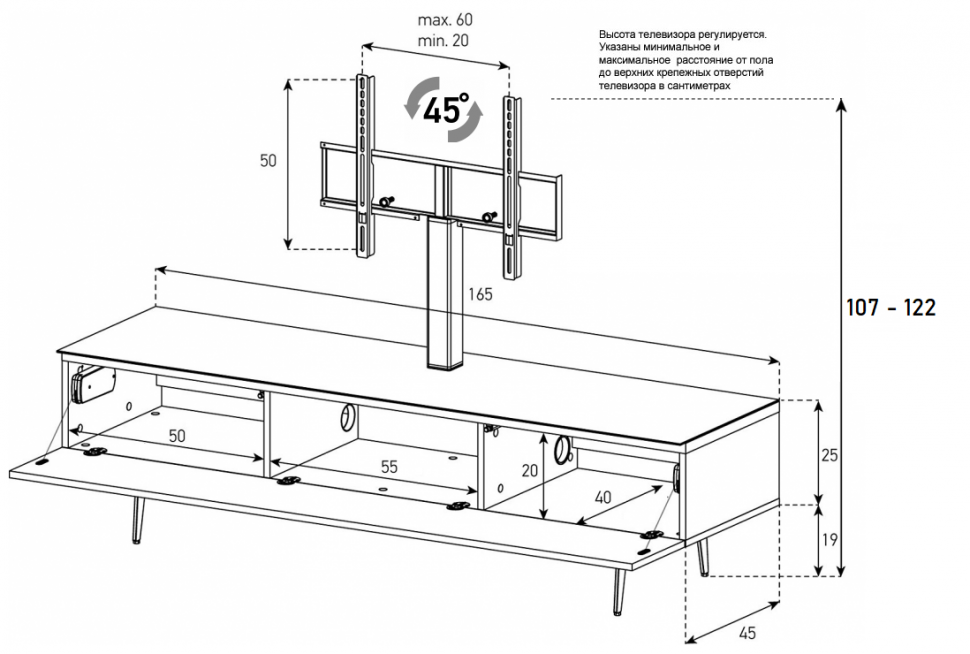 max. 60
min. 20

Высота телевизора регулируется. Указаны минимальное и максимальное расстояние от пола до верхних крепежных отверстий телевизора в сантиметрах

45°

50

165

107 - 122

50

55

20

40

25

19

45