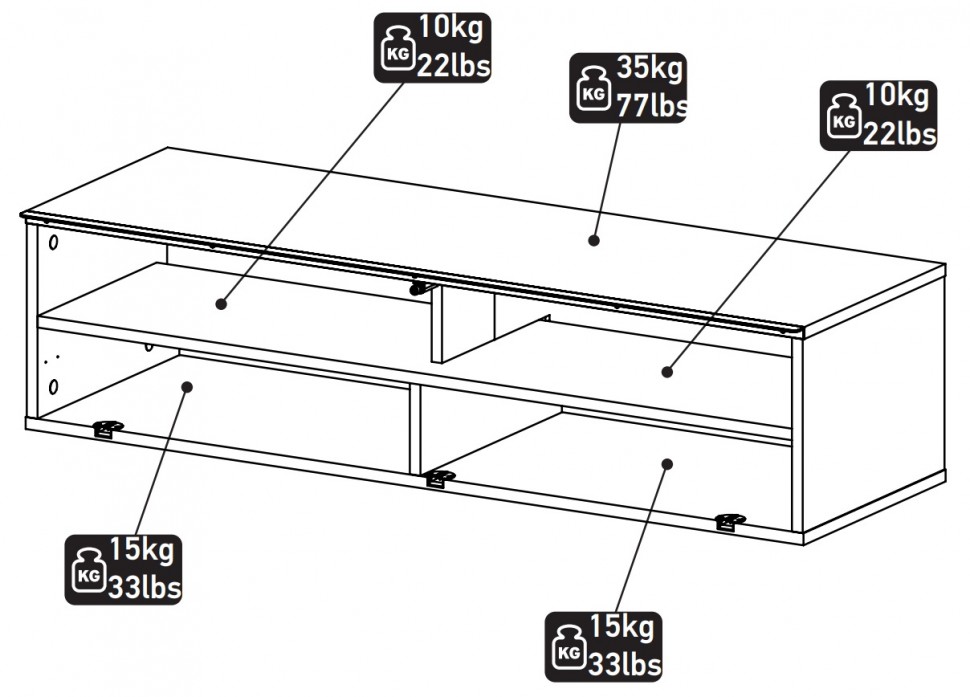 KG 10kg 22lbs

KG 35kg 77lbs

KG 10kg 22lbs

KG 15kg 33lbs

KG 15kg 33lbs